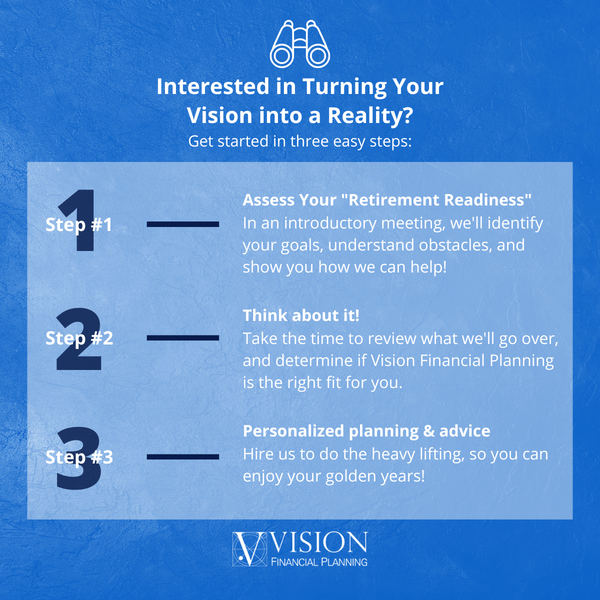 Interested in Turning Your Vision into a Reality?
Get started in three easy steps:

1
Step #1
Assess Your "Retirement Readiness"
In an introductory meeting, we'll identify your goals, understand obstacles, and show you how we can help!

2
Step #2
Think about it!
Take the time to review what we'll go over, and determine if Vision Financial Planning is the right fit for you.

3
Step #3
Personalized planning & advice
Hire us to do the heavy lifting, so you can enjoy your golden years!

V VISION
FINANCIAL PLANNING